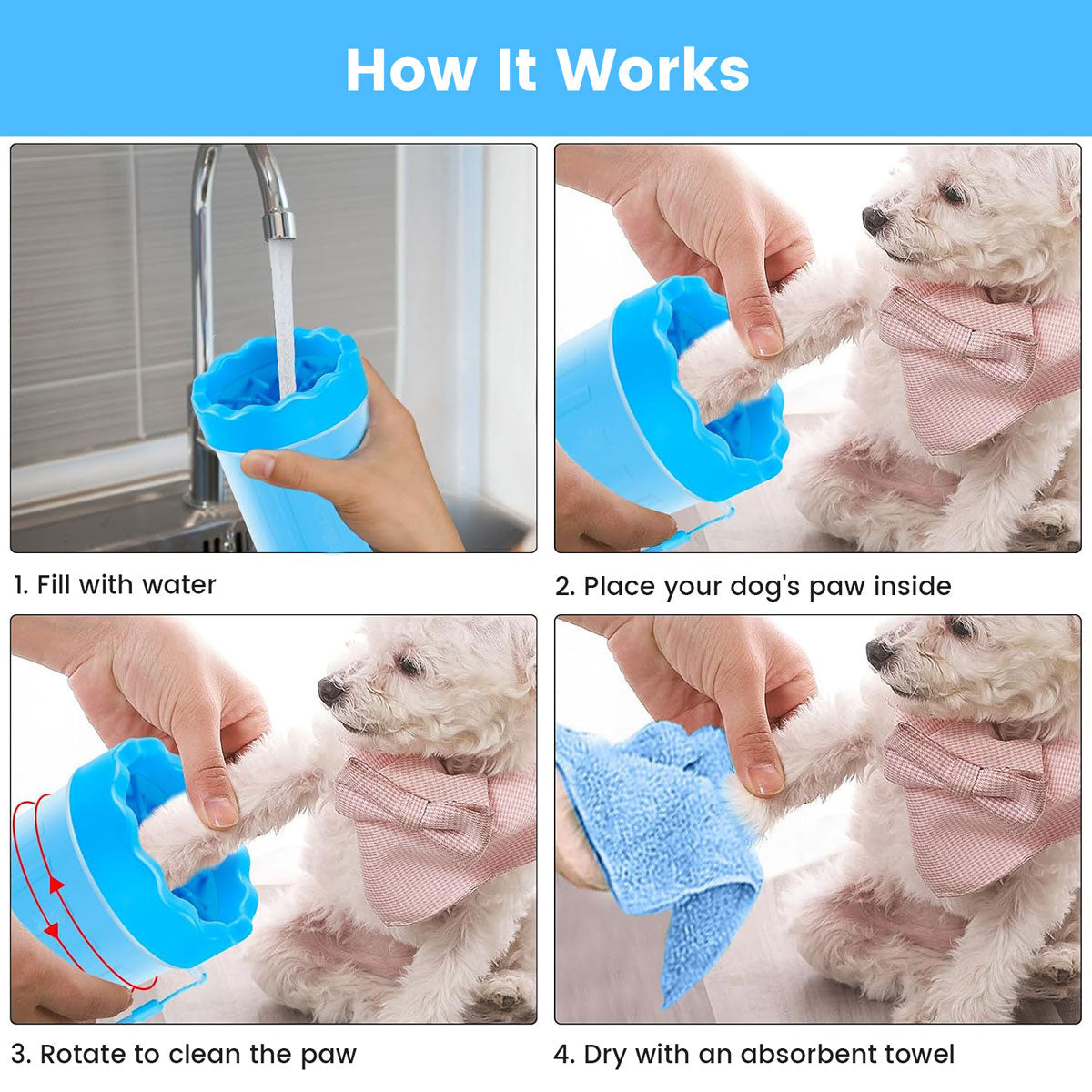 How It Works

1. Fill with water

2. Place your dog's paw inside

3. Rotate to clean the paw

4. Dry with an absorbent towel